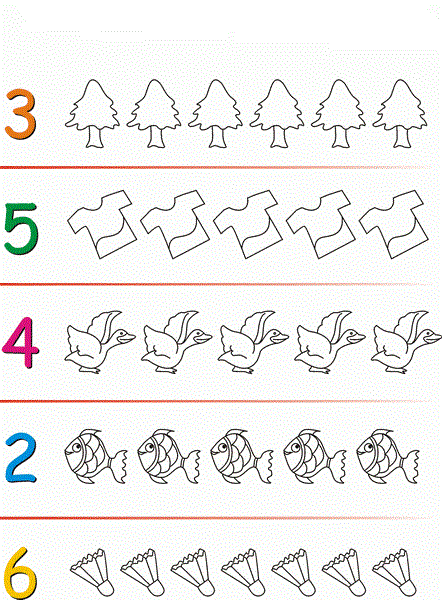 3

5

4

2

6