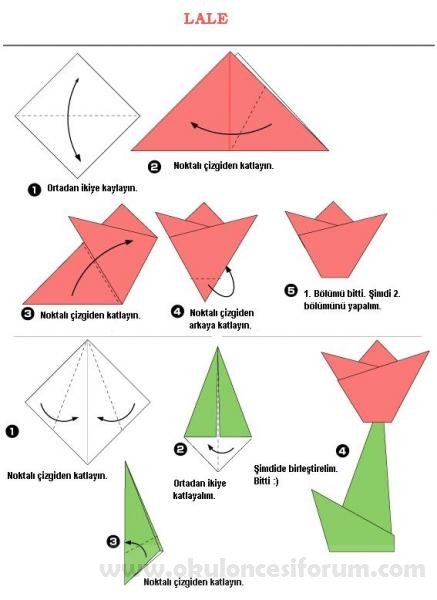 LALE

1 Ortadan ikiye kaylayın.

2 Noktalı çizgiden katlayın.

3 Noktalı çizgiden katlayın.

4 Noktalı çizgiden arkaya katlayın.

5 1. Bölümü bitti. Şimdi 2. bölümünü yapalım.

1

Noktalı çizgiden katlayın.

2 Ortadan ikiye katlayalım.

3 Noktalı çizgiden katlayın.

4 Şimdide birleştirelim. Bitti :)

www.okuloncesiforum.com