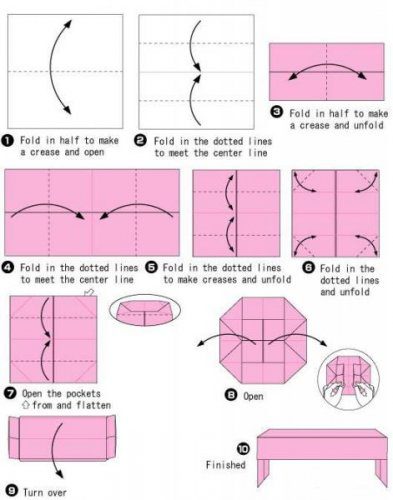 ❶ Fold in half to make a crease and open

❷ Fold in the dotted lines to meet the center line

❸ Fold in half to make a crease and unfold

❹ Fold in the dotted lines to meet the center line

❺ Fold in the dotted lines to make creases and unfold

❻ Fold in the dotted lines and unfold

❼ Open the pockets ⇧ from and flatten

❽ Open

❾ Turn over

❿ Finished