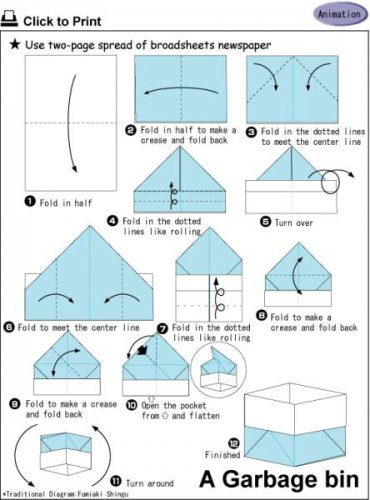 Click to Print

Animation

★ Use two-page spread of broadsheets newspaper

❶ Fold in half

❷ Fold in half to make a crease and fold back

❸ Fold in the dotted lines to meet the center line

❹ Fold in the dotted lines like rolling

❺ Turn over

❻ Fold to meet the center line

❼ Fold in the dotted lines like rolling

❽ Fold to make a crease and fold back

❾ Fold to make a crease and fold back

❿ Open the pocket from ⇧ and flatten

⓫ Turn around

⓬ Finished

A Garbage bin

*Traditional Diagram:Fumiaki Shingu