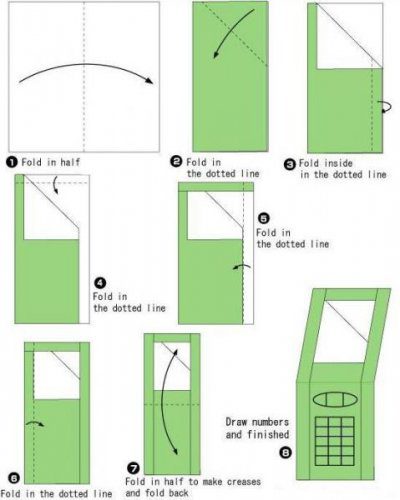 ❶ Fold in half

❷ Fold in the dotted line

❸ Fold inside in the dotted line

❹ Fold in the dotted line

❺ Fold in the dotted line

❻ Fold in the dotted line

❼ Fold in half to make creases and fold back

Draw numbers and finished

❽