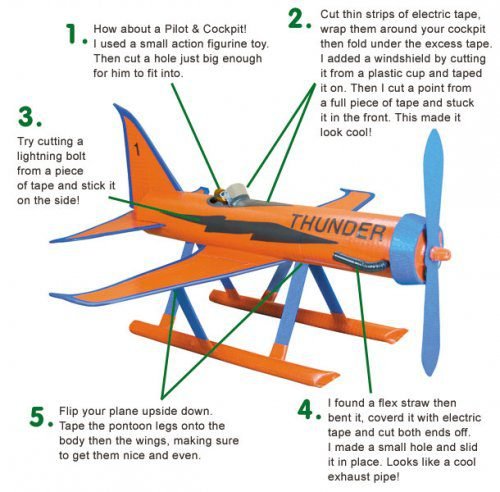 1. How about a Pilot & Cockpit! I used a small action figurine toy. Then cut a hole just big enough for him to fit into.

2. Cut thin strips of electric tape, wrap them around your cockpit then fold under the excess tape. I added a windshield by cutting it from a plastic cup and taped it on. Then I cut a point from a full piece of tape and stuck it in the front. This made it look cool!

3. Try cutting a lightning bolt from a piece of tape and stick it on the side!

1

THUNDER

5. Flip your plane upside down. Tape the pontoon legs onto the body then the wings, making sure to get them nice and even.

4. I found a flex straw then bent it, coverd it with electric tape and cut both ends off. I made a small hole and slid it in place. Looks like a cool exhaust pipe!